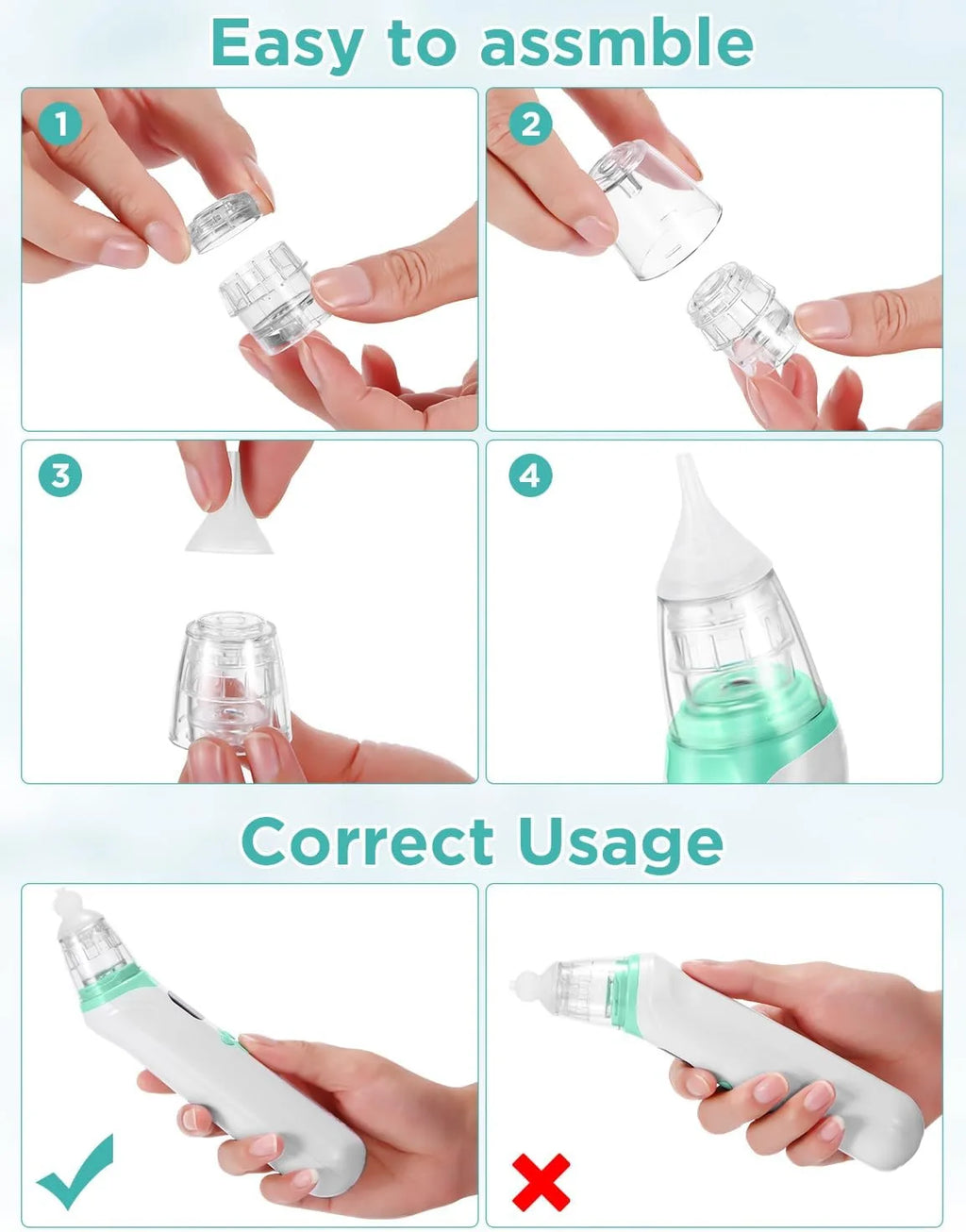 Easy to assmble

1

2

3

4

Correct Usage